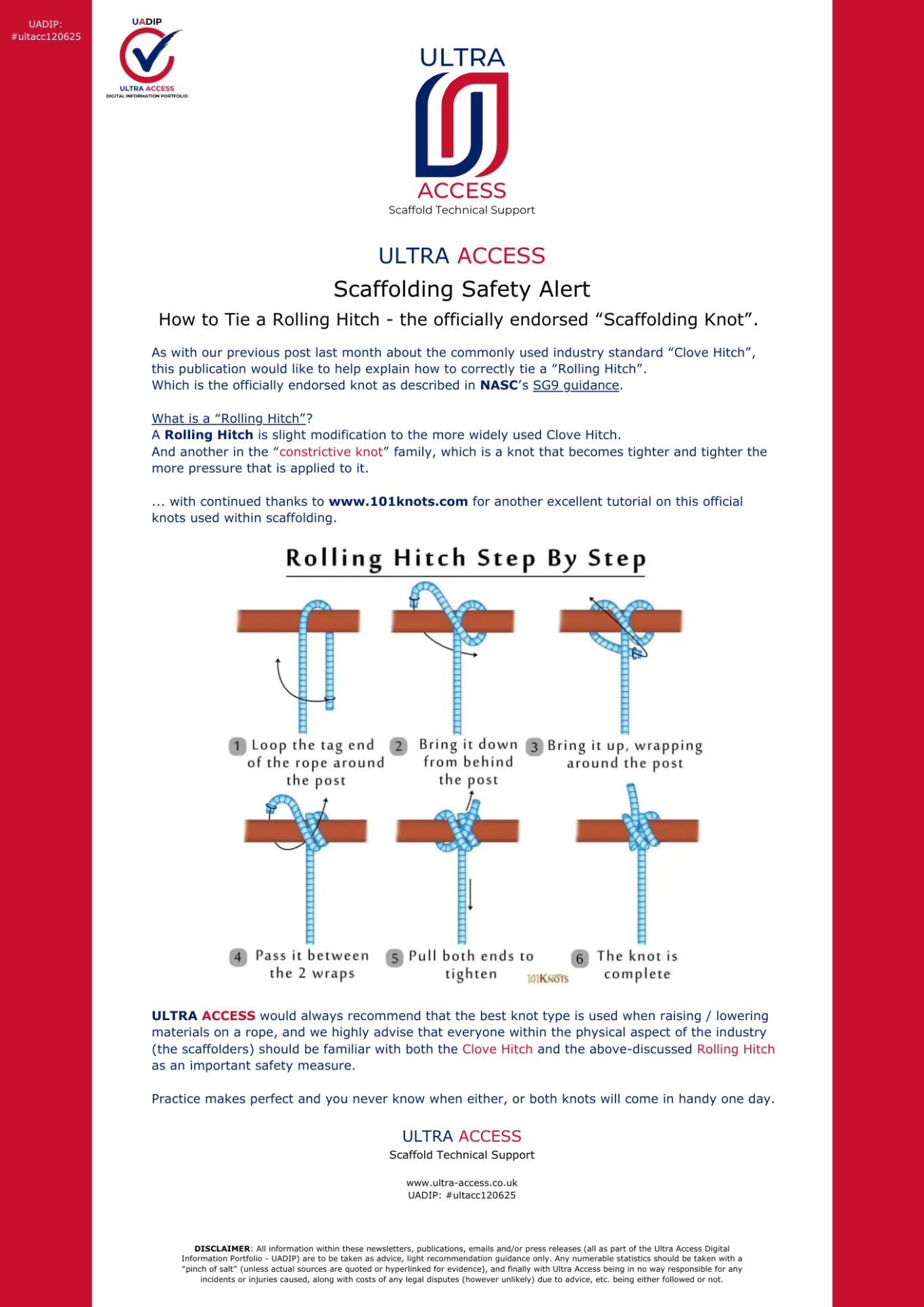 UADIP: #ultacc120625

UADIP
ULTRA ACCESS
DIGITAL INFORMATION PORTFOLIO

ULTRA
ACCESS
Scaffold Technical Support

ULTRA ACCESS
Scaffolding Safety Alert
How to Tie a Rolling Hitch - the officially endorsed “Scaffolding Knot”.

As with our previous post last month about the commonly used industry standard “Clove Hitch”, this publication would like to help explain how to correctly tie a “Rolling Hitch”. Which is the officially endorsed knot as described in NASC’s SG9 guidance.

What is a “Rolling Hitch”?
A Rolling Hitch is slight modification to the more widely used Clove Hitch. And another in the “constrictive knot” family, which is a knot that becomes tighter and tighter the more pressure that is applied to it.

... with continued thanks to www.101knots.com for another excellent tutorial on this official knots used within scaffolding.

Rolling Hitch Step By Step

1 Loop the tag end of the rope around the post
2 Bring it down from behind the post
3 Bring it up, wrapping around the post
4 Pass it between the 2 wraps
5 Pull both ends to tighten
101KNOTS
6 The knot is complete

ULTRA ACCESS would always recommend that the best knot type is used when raising / lowering materials on a rope, and we highly advise that everyone within the physical aspect of the industry (the scaffolders) should be familiar with both the Clove Hitch and the above-discussed Rolling Hitch as an important safety measure.

Practice makes perfect and you never know when either, or both knots will come in handy one day.

ULTRA ACCESS
Scaffold Technical Support

www.ultra-access.co.uk
UADIP: #ultacc120625

DISCLAIMER: All information within these newsletters, publications, emails and/or press releases (all as part of the Ultra Access Digital Information Portfolio - UADIP) are to be taken as advice, light recommendation guidance only. Any numerable statistics should be taken with a “pinch of salt” (unless actual sources are quoted or hyperlinked for evidence), and finally with Ultra Access being in no way responsible for any incidents or injuries caused, along with costs of any legal disputes (however unlikely) due to advice, etc. being either followed or not.